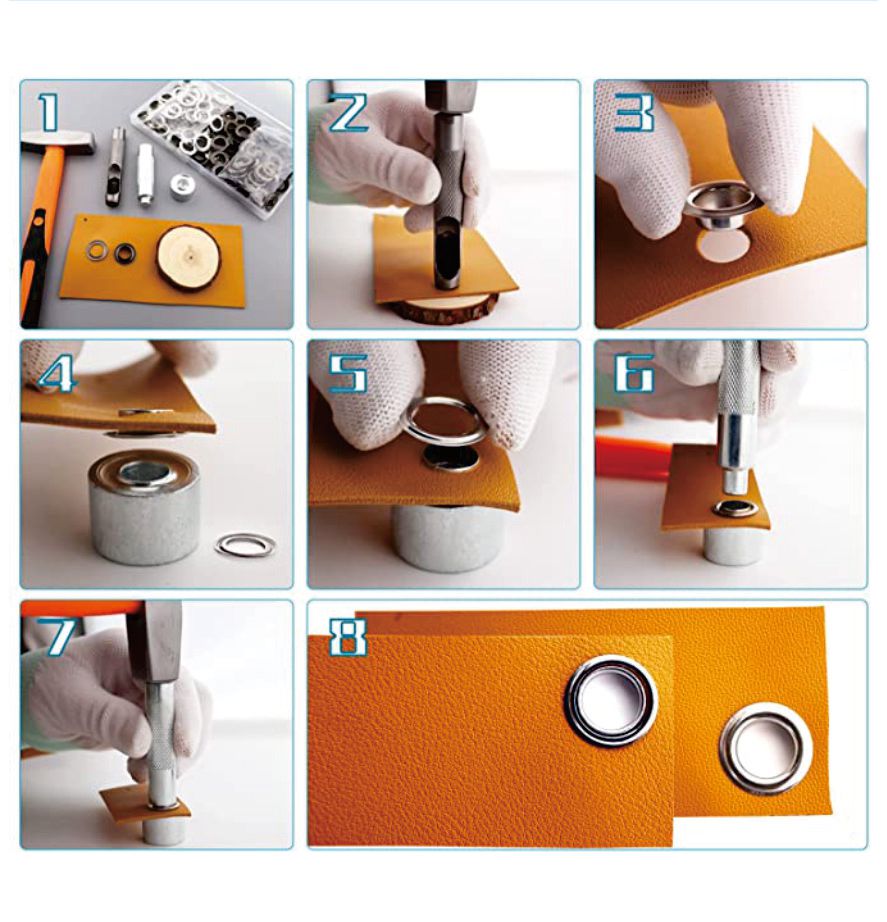 1

2

3

4

5

6

7

8